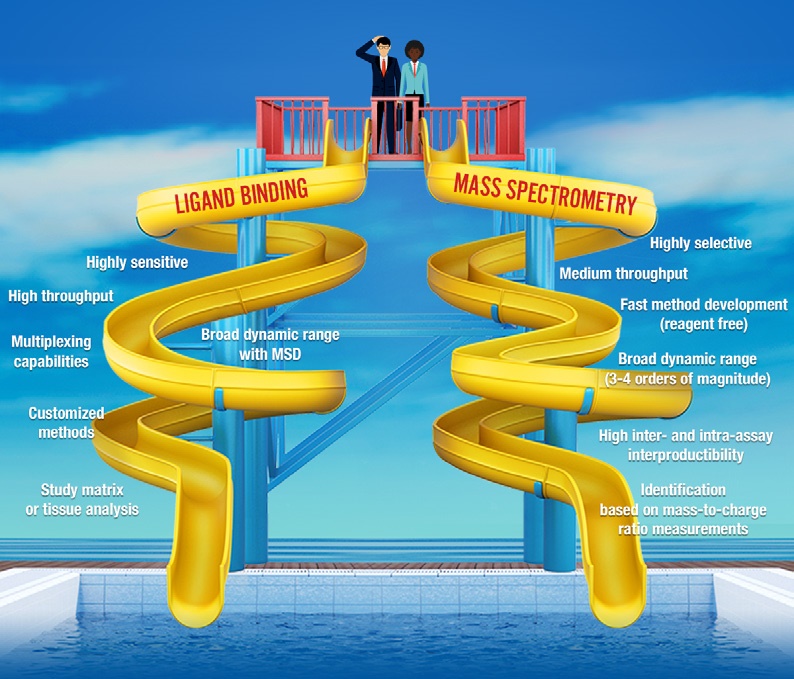 LIGAND BINDING

Highly sensitive

High throughput

Multiplexing capabilities

Broad dynamic range with MSD

Customized methods

Study matrix or tissue analysis

MASS SPECTROMETRY

Highly selective

Medium throughput

Fast method development (reagent free)

Broad dynamic range (3-4 orders of magnitude)

High inter- and intra-assay interproductibility

Identification based on mass-to-charge ratio measurements